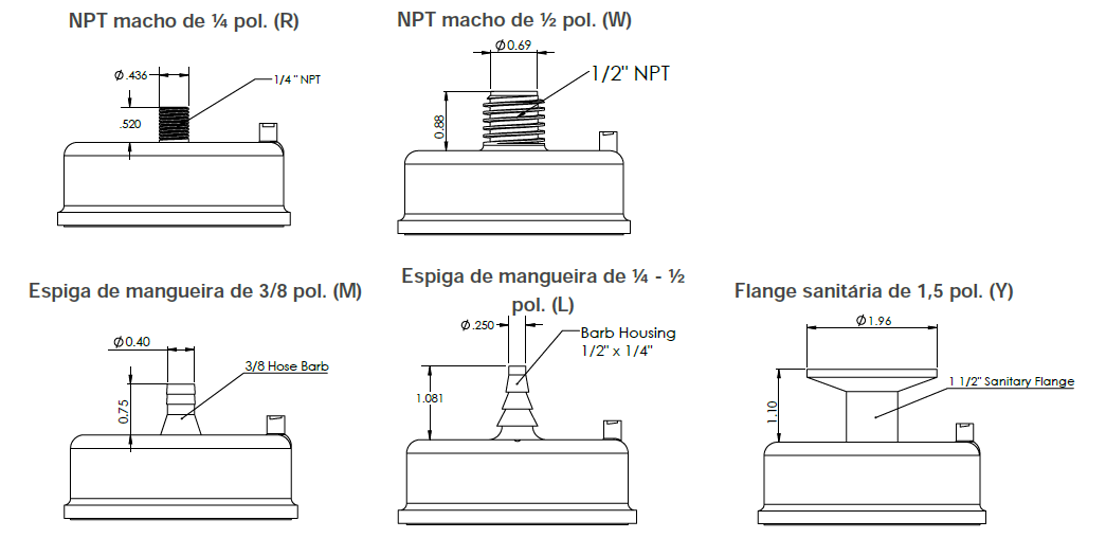 NPT macho de ¼ pol. (R)

Ø .436

1/4" NPT

.520

NPT macho de ½ pol. (W)

Ø0.69

1/2" NPT

0.88

Espiga de mangueira de 3/8 pol. (M)

Ø0.40

3/8 Hose Barb

0.75

Espiga de mangueira de ¼ - ½ pol. (L)

Ø .250

Barb Housing 1/2" x 1/4"

1.081

Flange sanitária de 1,5 pol. (Y)

Ø1.96

1 1/2" Sanitary Flange

1.10